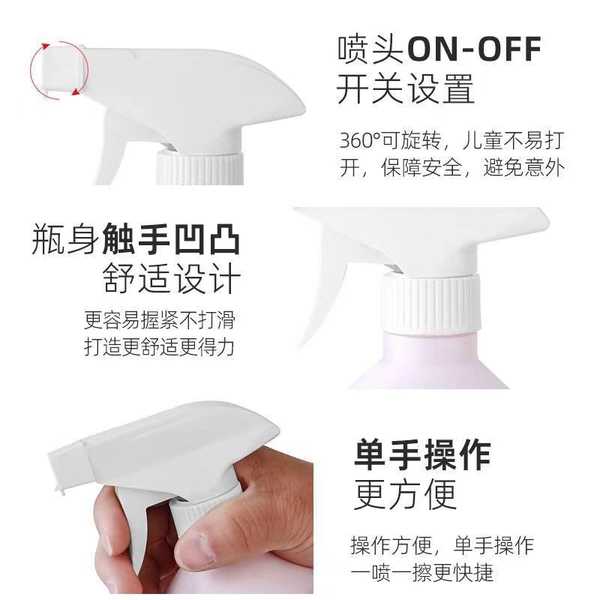 喷头ON-OFF
开关设置

360°可旋转，儿童不易打开，保障安全，避免意外

瓶身触手凹凸
舒适设计

更容易握紧不打滑
打造更舒适更得力

单手操作
更方便

操作方便，单手操作
一喷一擦更快捷