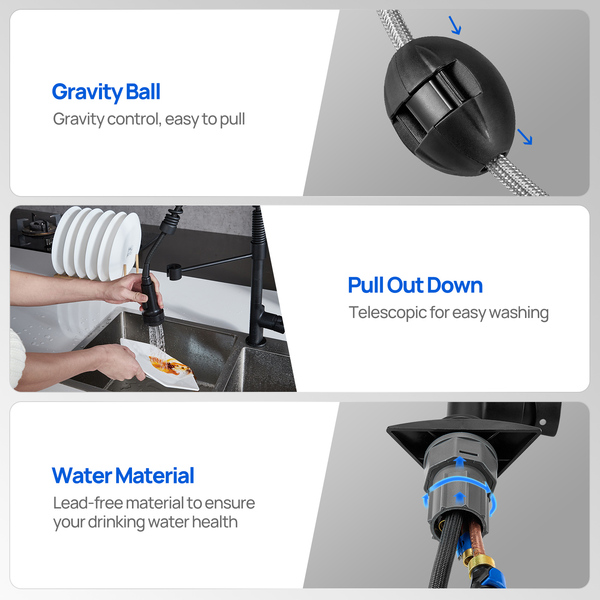 Gravity Ball
Gravity control, easy to pull

Pull Out Down
Telescopic for easy washing

Water Material
Lead-free material to ensure your drinking water health