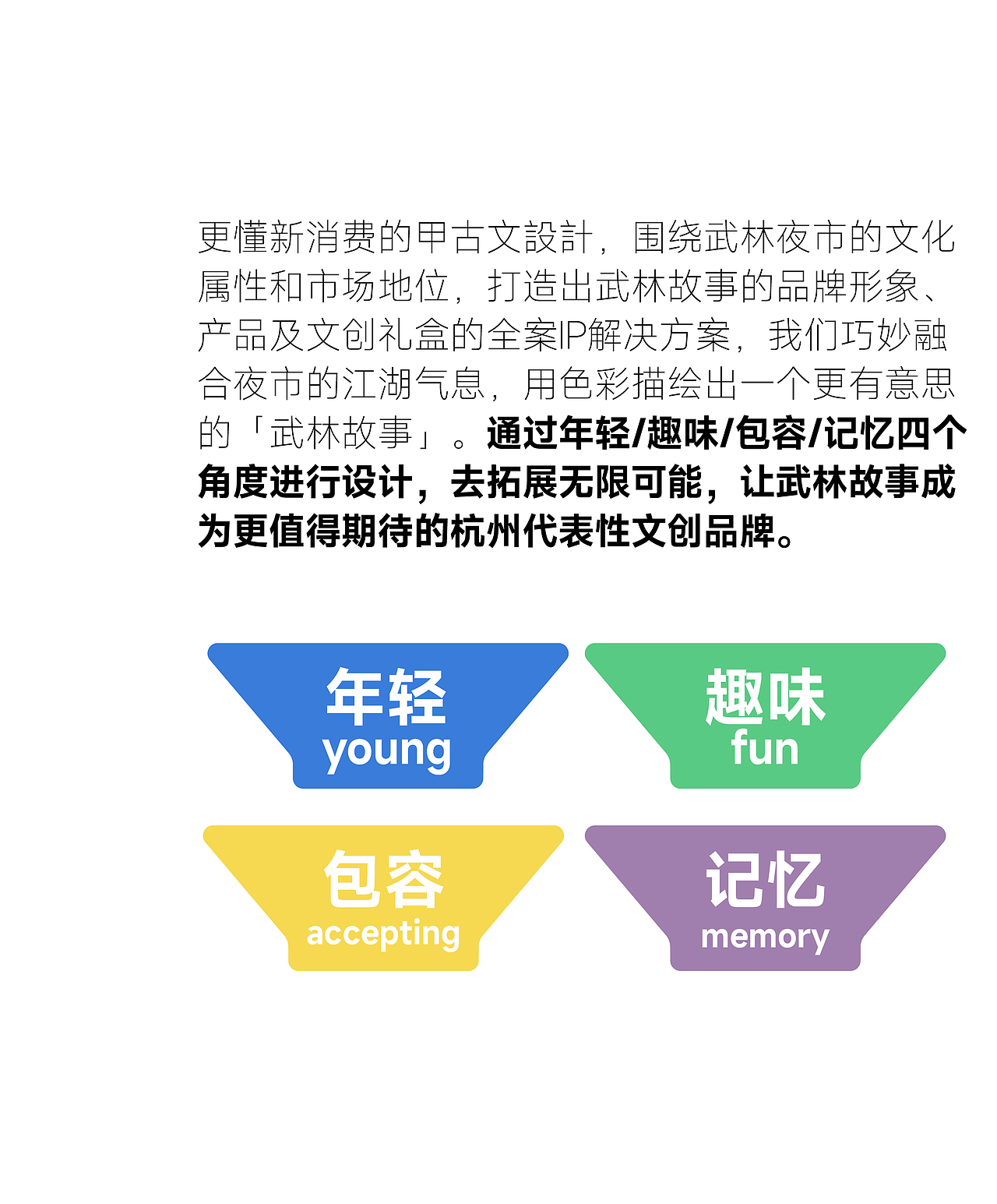 更懂新消费的甲古文設計，围绕武林夜市的文化属性和市场地位，打造出武林故事的品牌形象、产品及文创礼盒的全案IP解决方案，我们巧妙融合夜市的江湖气息，用色彩描绘出一个更有意思的「武林故事」。通过年轻/趣味/包容/记忆四个角度进行设计，去拓展无限可能，让武林故事成为更值得期待的杭州代表性文创品牌。

年轻
young

趣味
fun

包容
accepting

记忆
memory