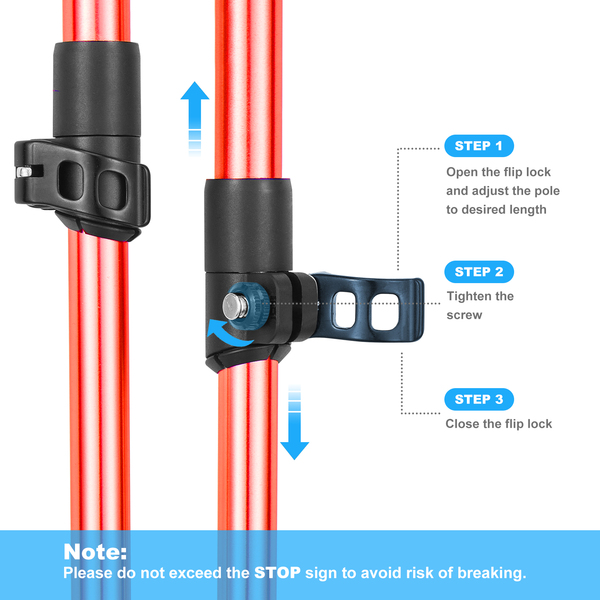 STEP 1
Open the flip lock and adjust the pole to desired length

STEP 2
Tighten the screw

STEP 3
Close the flip lock

Note:
Please do not exceed the STOP sign to avoid risk of breaking.