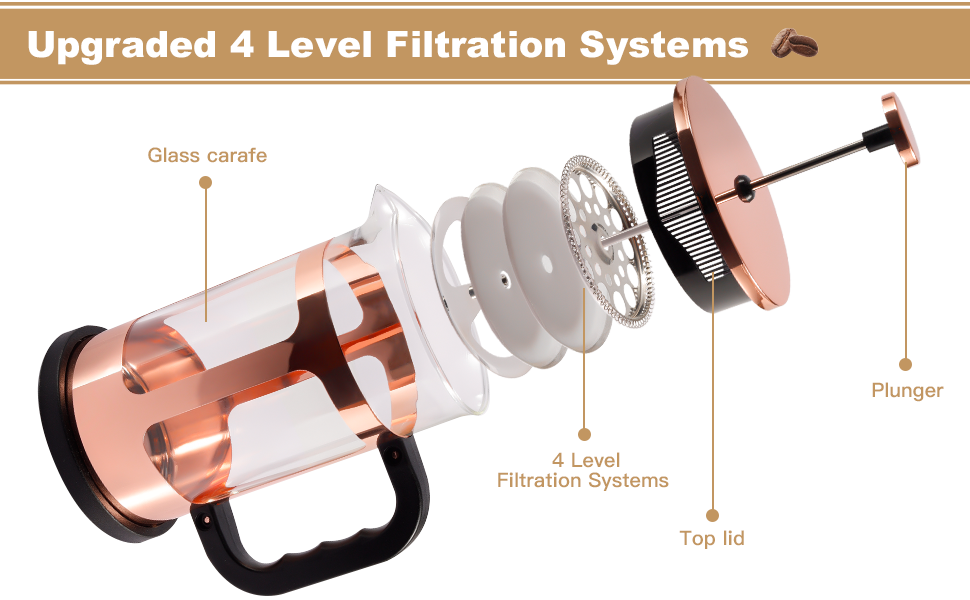 Upgraded 4 Level Filtration Systems

Glass carafe

4 Level Filtration Systems

Top lid

Plunger