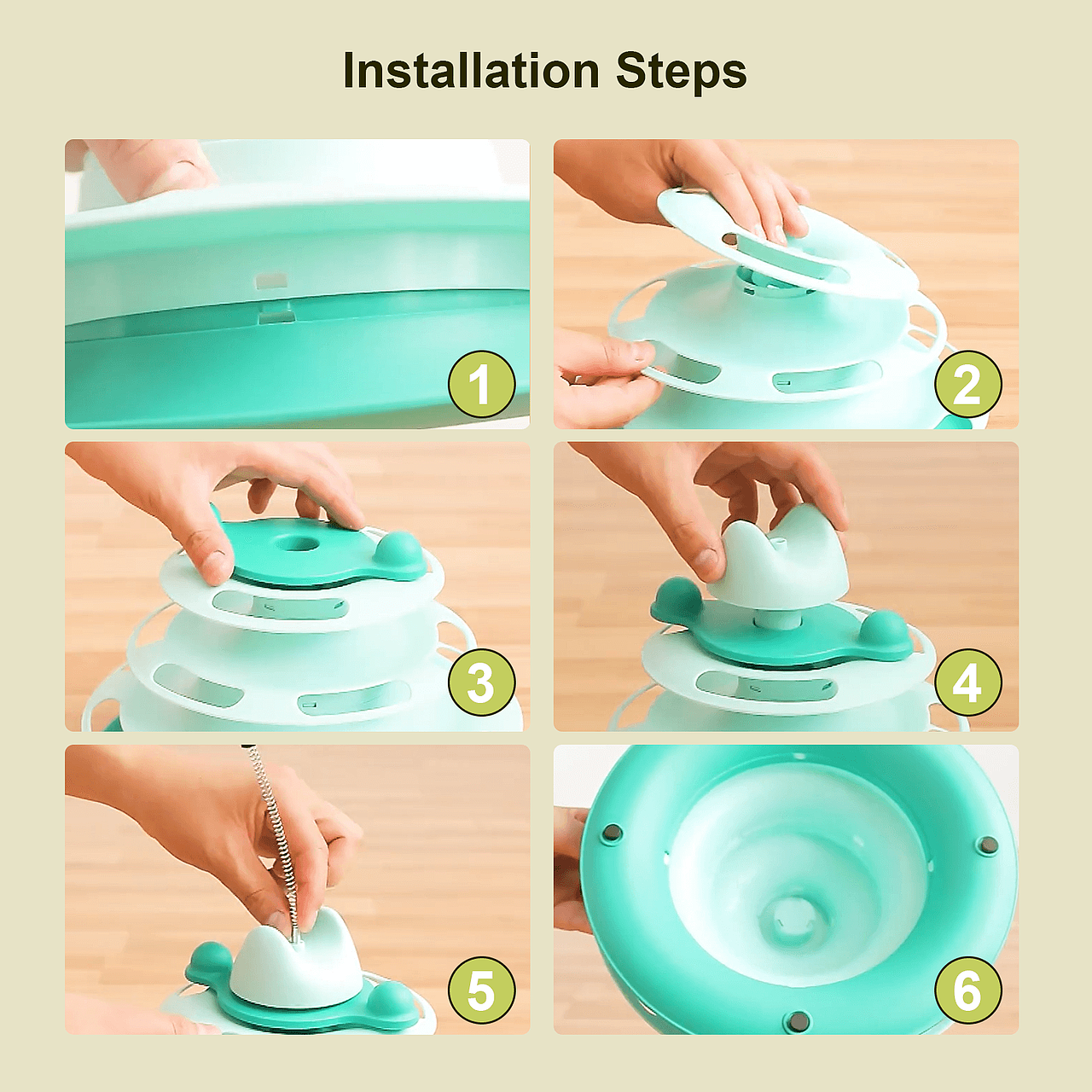 Installation Steps

1

2

3

4

5

6