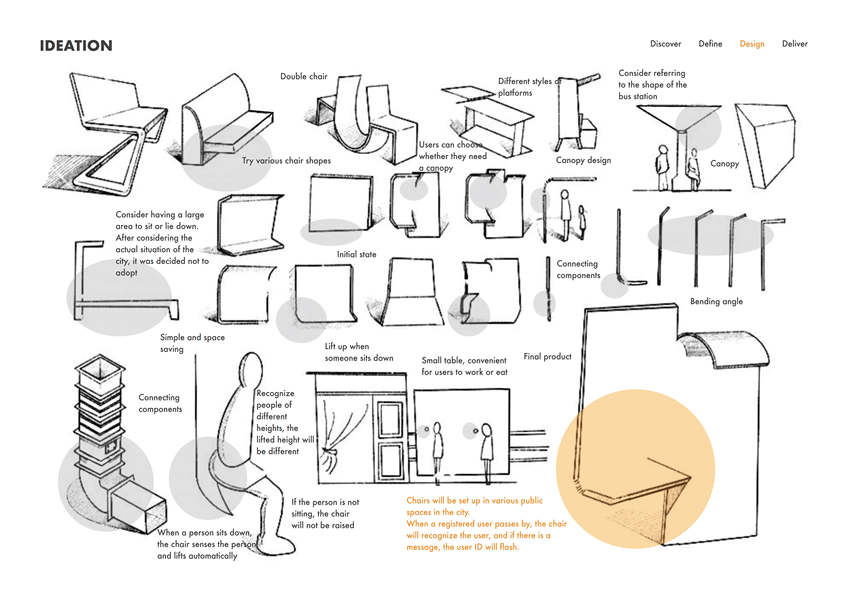 IDEATION

Discover Define Design Deliver

Double chair

Different styles of platforms

Consider referring to the shape of the bus station

Try various chair shapes

Users can choose whether they need a canopy

Canopy design

Canopy

Consider having a large area to sit or lie down. After considering the actual situation of the city, it was decided not to adopt

Initial state

Connecting components

Bending angle

Simple and space saving

Lift up when someone sits down

Small table, convenient for users to work or eat

Final product

Connecting components

Recognize people of different heights, the lifted height will be different

If the person is not sitting, the chair will not be raised

When a person sits down, the chair senses the person and lifts automatically

Chairs will be set up in various public spaces in the city.
When a registered user passes by, the chair will recognize the user, and if there is a message, the user ID will flash.