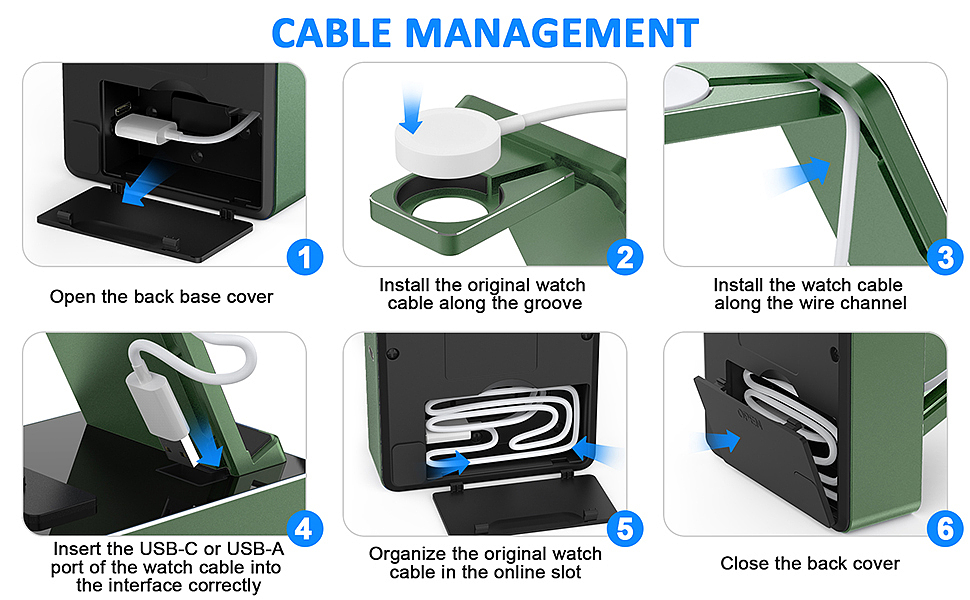 CABLE MANAGEMENT

1
Open the back base cover

2
Install the original watch cable along the groove

3
Install the watch cable along the wire channel

4
Insert the USB-C or USB-A port of the watch cable into the interface correctly

5
Organize the original watch cable in the online slot

OPEN

6
Close the back cover