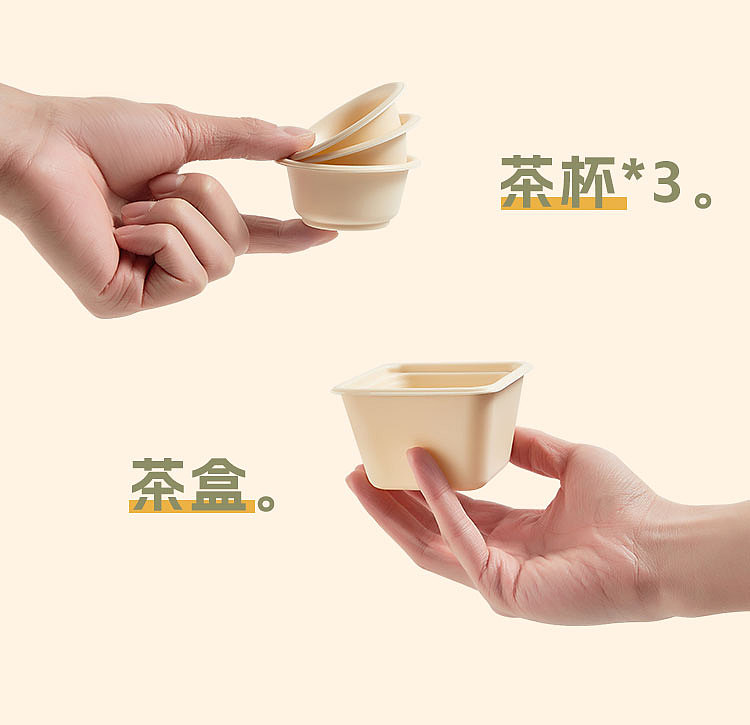 茶杯*3。

茶盒。