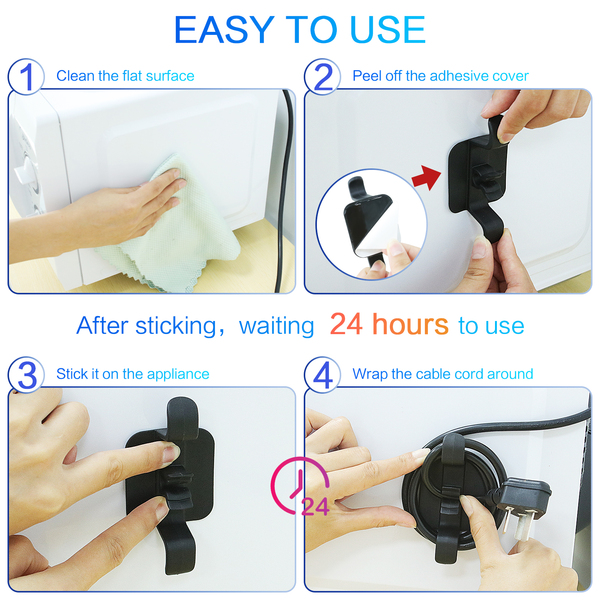 EASY TO USE

1 Clean the flat surface

2 Peel off the adhesive cover

After sticking, waiting 24 hours to use

3 Stick it on the appliance

4 Wrap the cable cord around

24