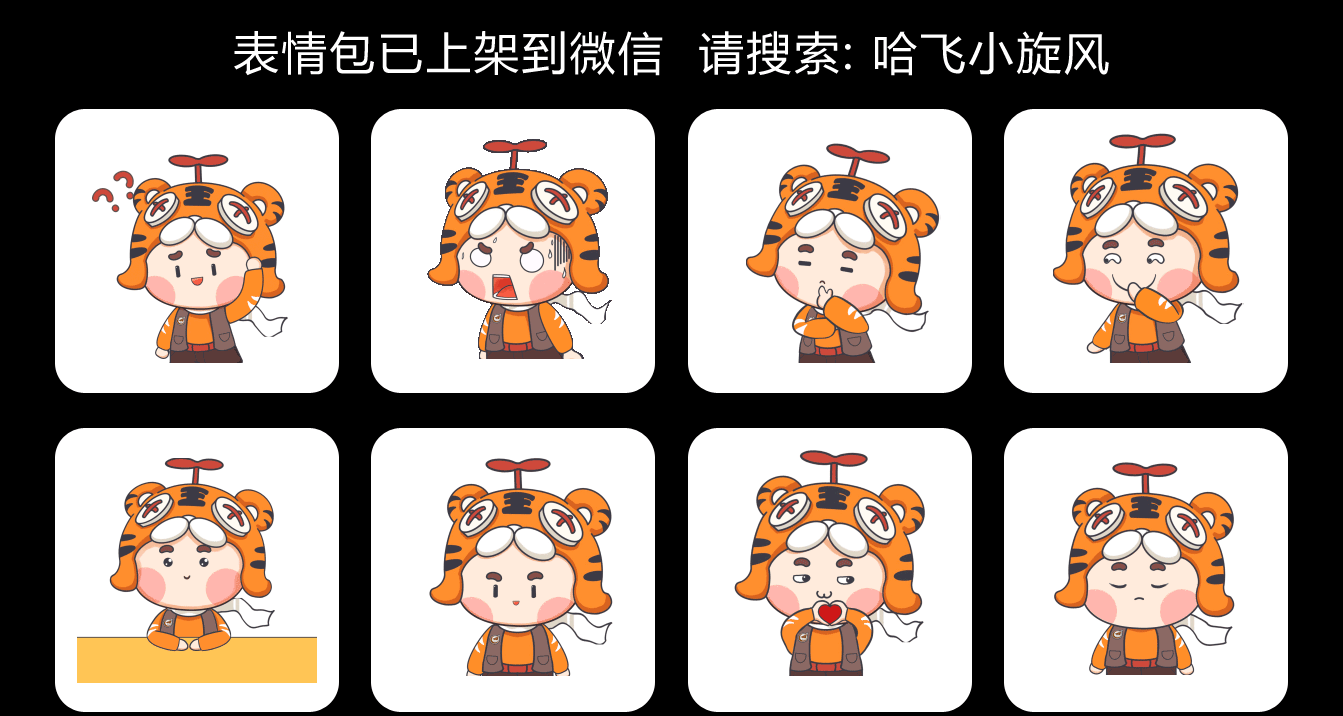 表情包已上架到微信 请搜索: 哈飞小旋风