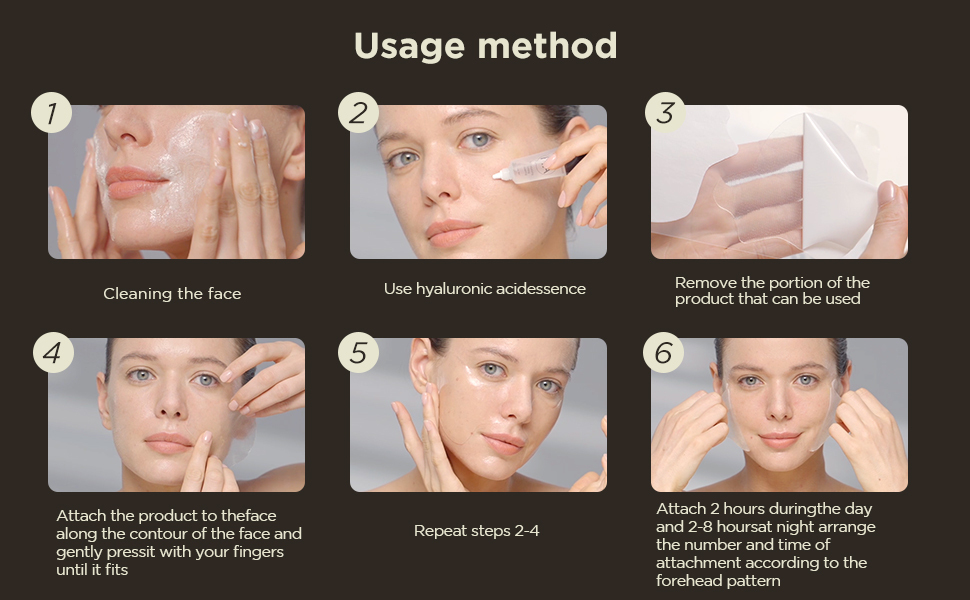 Usage method

1

Cleaning the face

2

Use hyaluronic acidessence

3

Remove the portion of the product that can be used

4

Attach the product to theface along the contour of the face and gently pressit with your fingers until it fits

5

Repeat steps 2-4

6

Attach 2 hours duringthe day and 2-8 hoursat night arrange the number and time of attachment according to the forehead pattern