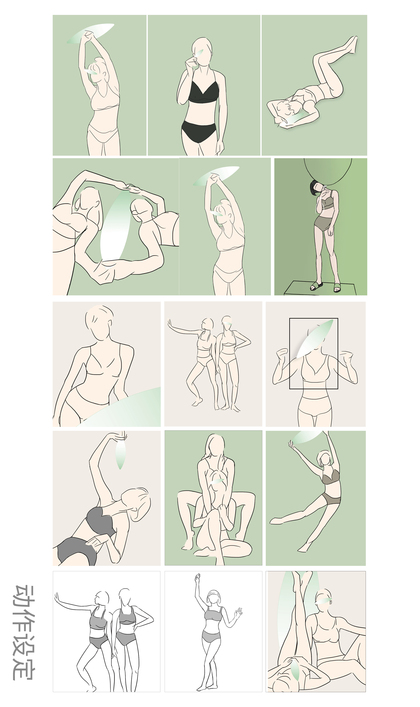 动作设定