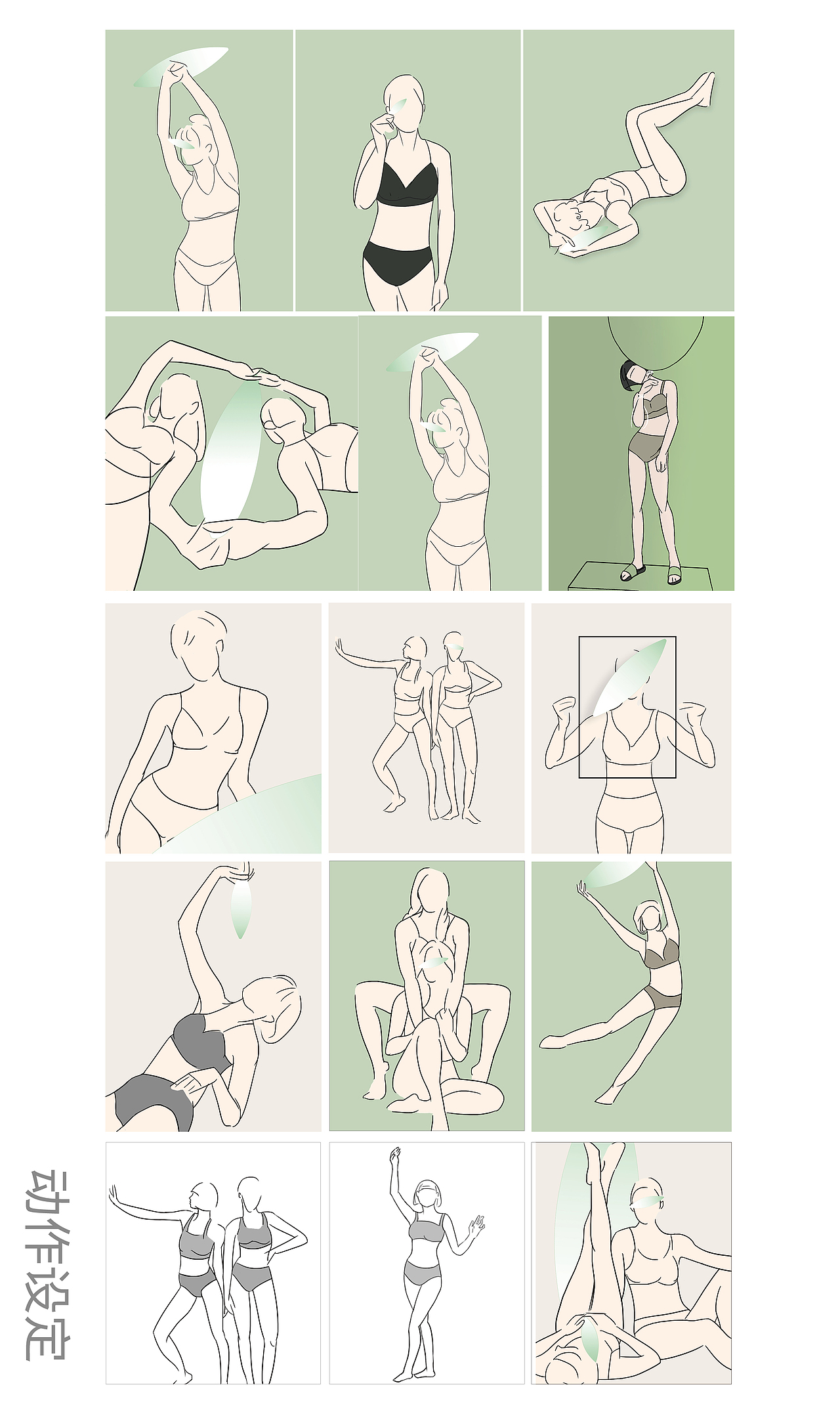 动作设定