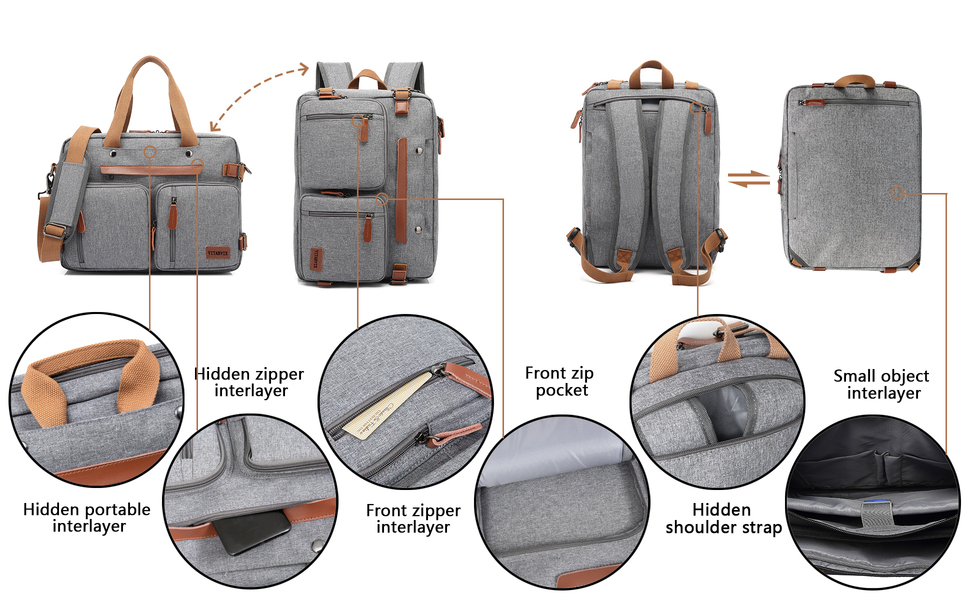 Hidden zipper interlayer

Front zip pocket

Small object interlayer

Hidden portable interlayer

Front zipper interlayer

Hidden shoulder strap