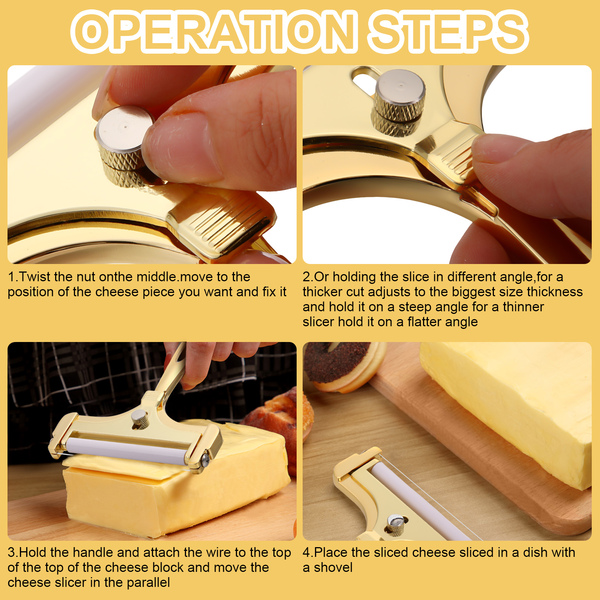 OPERATION STEPS

1.Twist the nut onthe middle.move to the position of the cheese piece you want and fix it

2.Or holding the slice in different angle,for a thicker cut adjusts to the biggest size thickness and hold it on a steep angle for a thinner slicer hold it on a flatter angle

3.Hold the handle and attach the wire to the top of the top of the cheese block and move the cheese slicer in the parallel

4.Place the sliced cheese sliced in a dish with a shovel