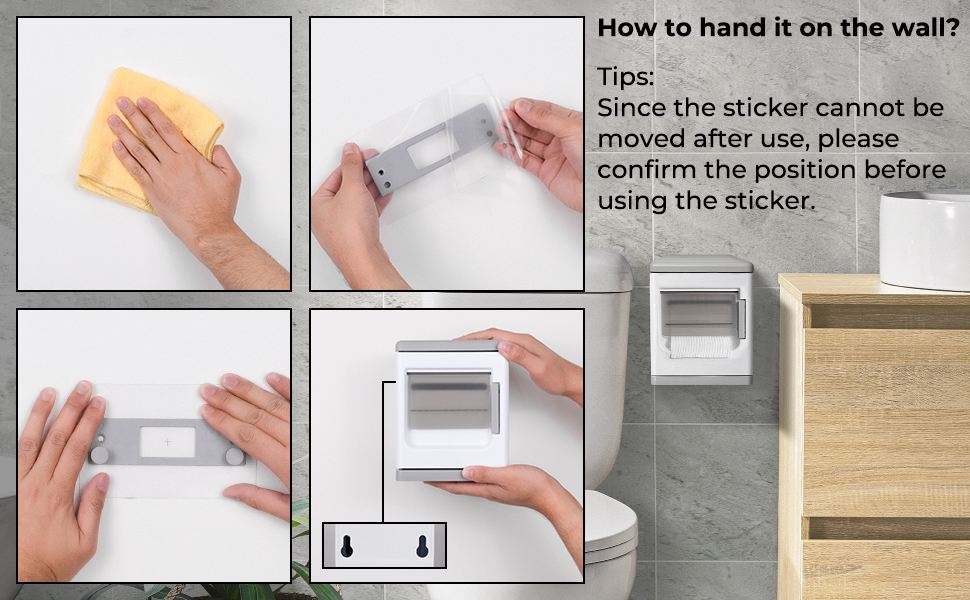 How to hand it on the wall?

Tips:
Since the sticker cannot be moved after use, please confirm the position before using the sticker.