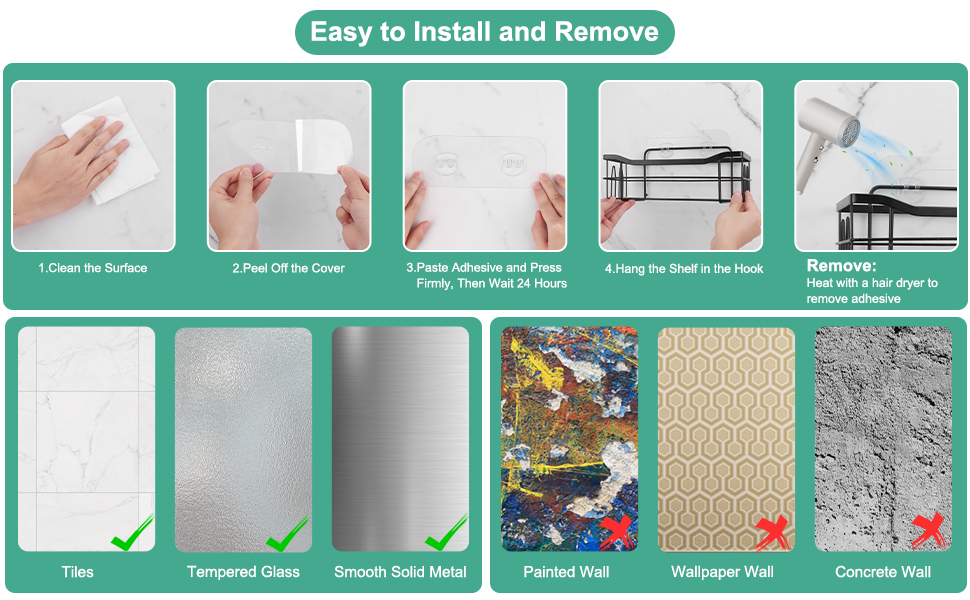 Easy to Install and Remove

1.Clean the Surface

2.Peel Off the Cover

3.Paste Adhesive and Press Firmly, Then Wait 24 Hours

4.Hang the Shelf in the Hook

Remove:
Heat with a hair dryer to remove adhesive

Tiles

Tempered Glass

Smooth Solid Metal

Painted Wall

Wallpaper Wall

Concrete Wall