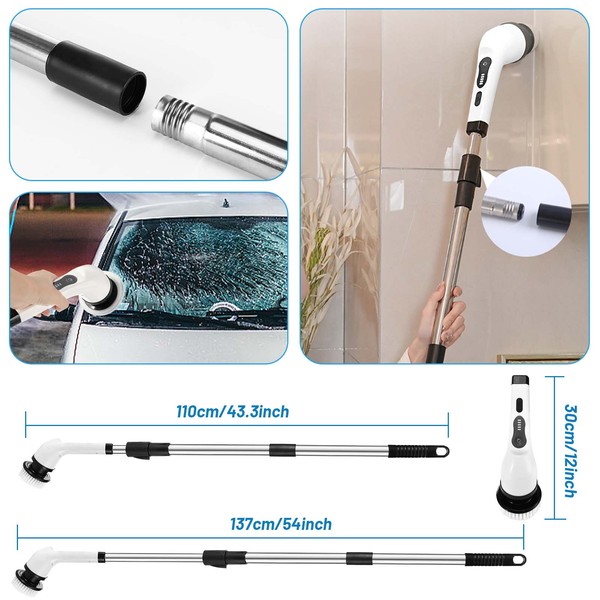 110cm/43.3inch

30cm/12inch

137cm/54inch