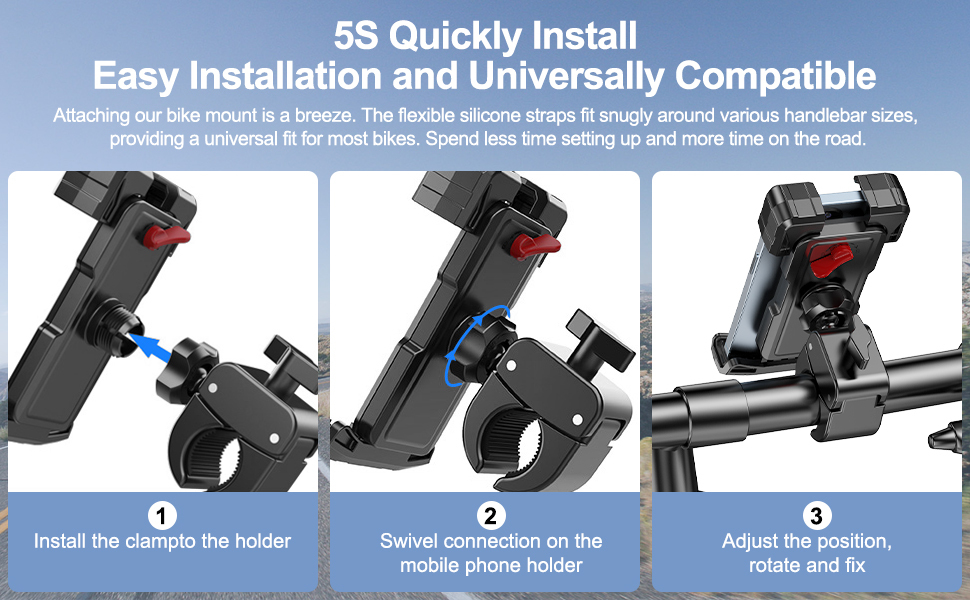 5S Quickly Install
Easy Installation and Universally Compatible

Attaching our bike mount is a breeze. The flexible silicone straps fit snugly around various handlebar sizes, providing a universal fit for most bikes. Spend less time setting up and more time on the road.

1
Install the clampto the holder

2
Swivel connection on the mobile phone holder

3
Adjust the position, rotate and fix