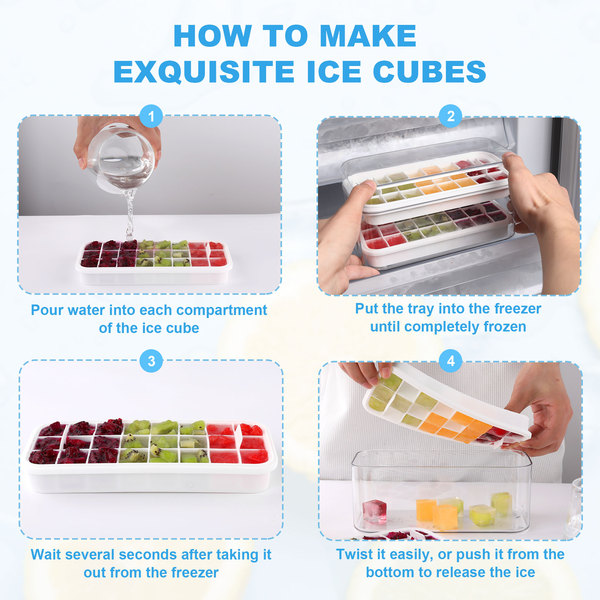 HOW TO MAKE EXQUISITE ICE CUBES

1

Pour water into each compartment of the ice cube

2

Put the tray into the freezer until completely frozen

3

Wait several seconds after taking it out from the freezer

4

Twist it easily, or push it from the bottom to release the ice