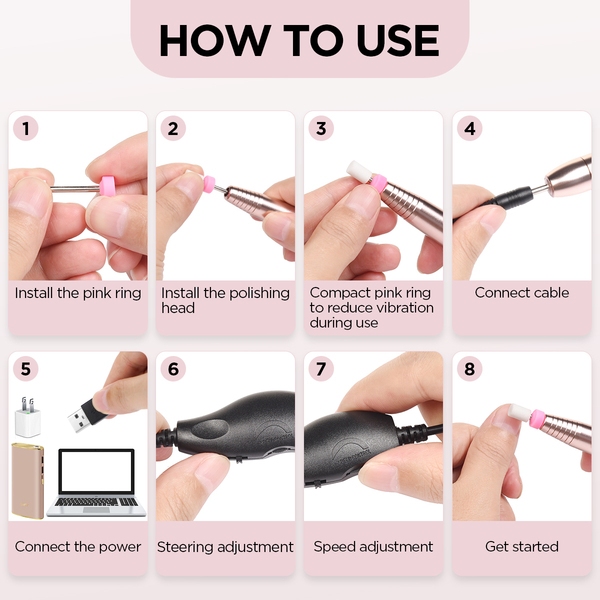 HOW TO USE

1
Install the pink ring

2
Install the polishing head

3
Compact pink ring to reduce vibration during use

4
Connect cable

5
Connect the power

6
Steering adjustment

7
Speed adjustment

8
Get started