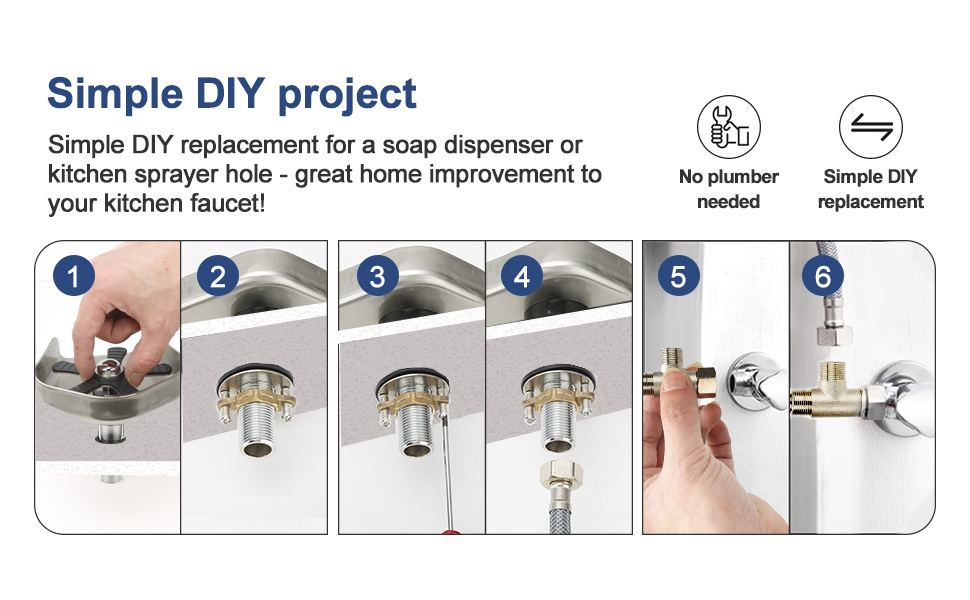 Simple DIY project

Simple DIY replacement for a soap dispenser or kitchen sprayer hole - great home improvement to your kitchen faucet!

No plumber needed

Simple DIY replacement

1

2

3

4

5

6