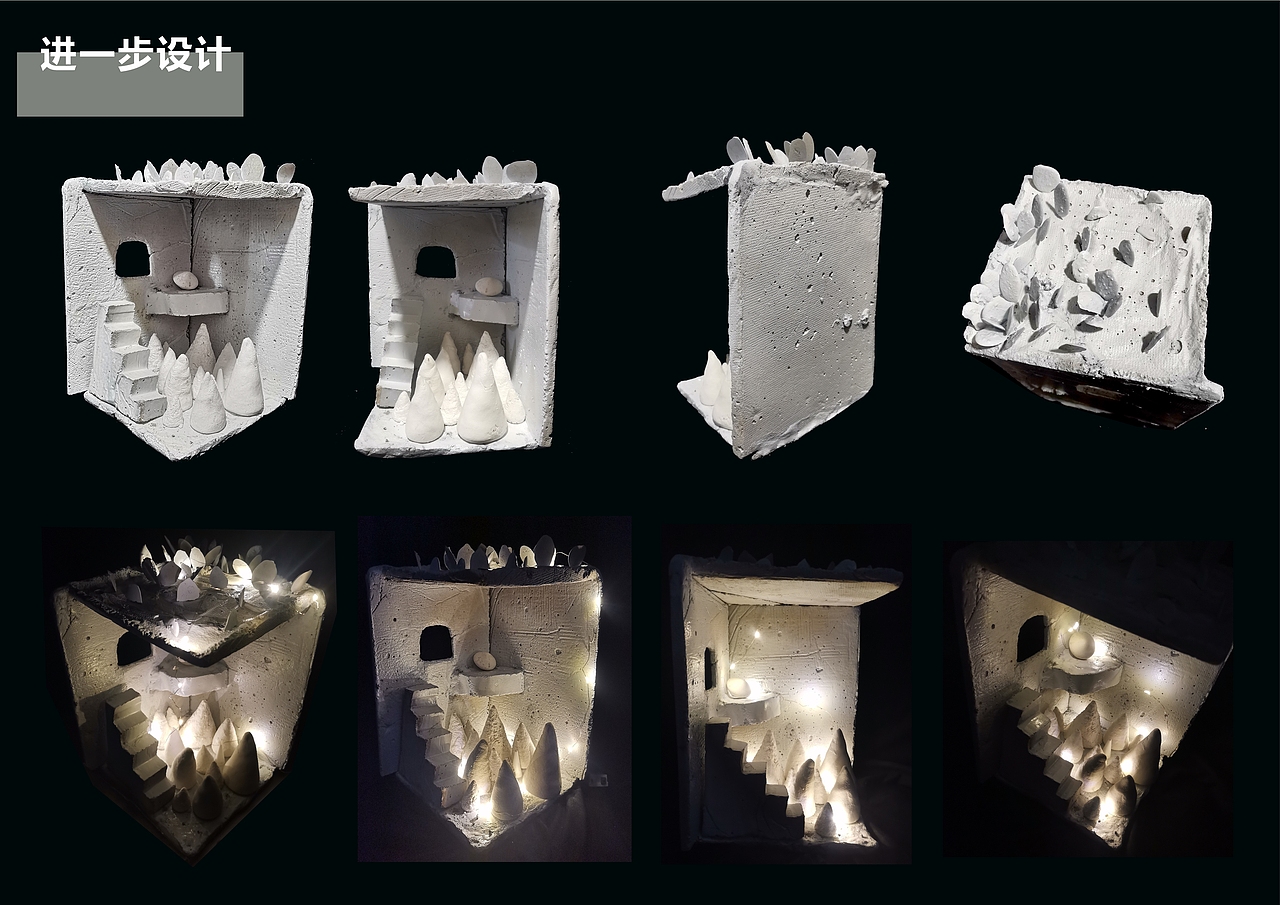 进一步设计