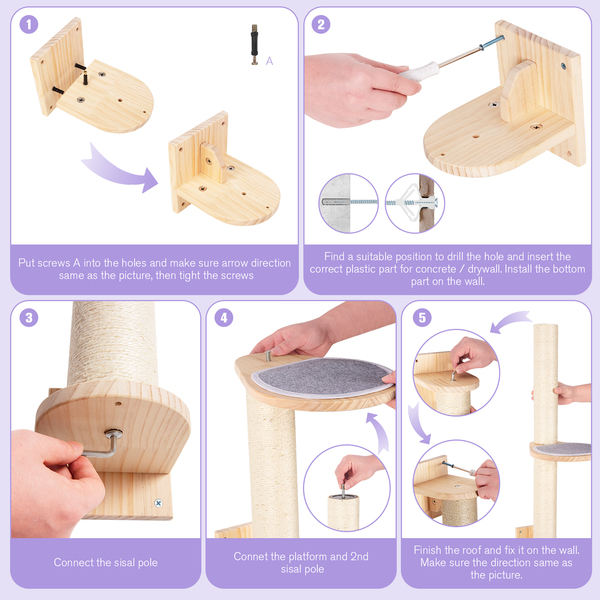 1

A

Put screws A into the holes and make sure arrow direction same as the picture, then tight the screws

2

Find a suitable position to drill the hole and insert the correct plastic part for concrete / drywall. Install the bottom part on the wall.

3

Connect the sisal pole

4

Connet the platform and 2nd sisal pole

5

Finish the roof and fix it on the wall. Make sure the direction same as the picture.