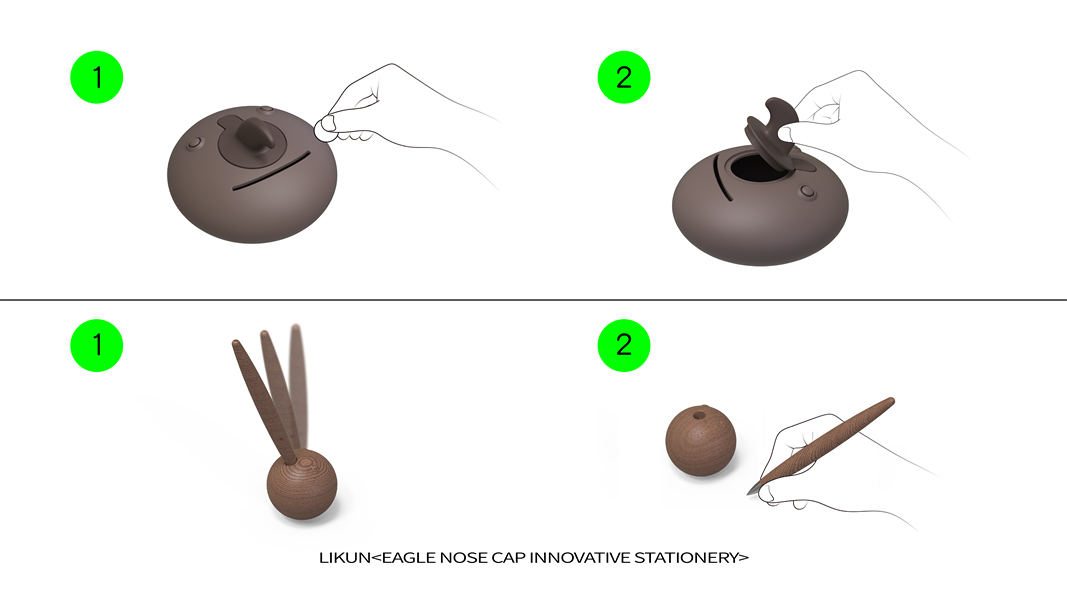 1

2

1

2

LIKUN<EAGLE NOSE CAP INNOVATIVE STATIONERY>