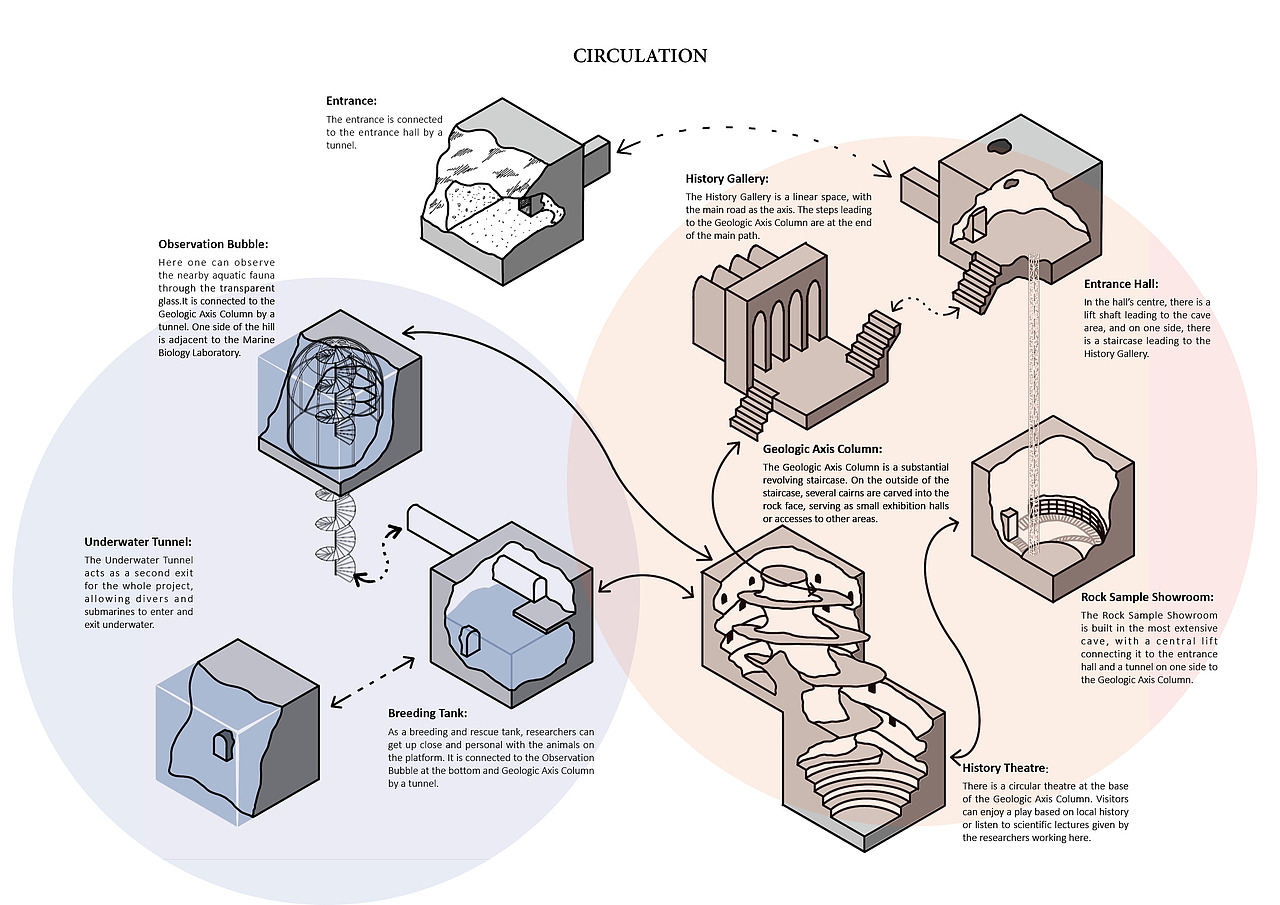 CIRCULATION

Entrance:
The entrance is connected to the entrance hall by a tunnel.

History Gallery:
The History Gallery is a linear space, with the main road as the axis. The steps leading to the Geologic Axis Column are at the end of the main path.

Observation Bubble:
Here one can observe the nearby aquatic fauna through the transparent glass.It is connected to the Geologic Axis Column by a tunnel. One side of the hill is adjacent to the Marine Biology Laboratory.

Entrance Hall:
In the hall's centre, there is a lift shaft leading to the cave area, and on one side, there is a staircase leading to the History Gallery.

Geologic Axis Column:
The Geologic Axis Column is a substantial revolving staircase. On the outside of the staircase, several cairns are carved into the rock face, serving as small exhibition halls or accesses to other areas.

Underwater Tunnel:
The Underwater Tunnel acts as a second exit for the whole project, allowing divers and submarines to enter and exit underwater.

Rock Sample Showroom:
The Rock Sample Showroom is built in the most extensive cave, with a central lift connecting it to the entrance hall and a tunnel on one side to the Geologic Axis Column.

Breeding Tank:
As a breeding and rescue tank, researchers can get up close and personal with the animals on the platform. It is connected to the Observation Bubble at the bottom and Geologic Axis Column by a tunnel.

History Theatre:
There is a circular theatre at the base of the Geologic Axis Column. Visitors can enjoy a play based on local history or listen to scientific lectures given by the researchers working here.