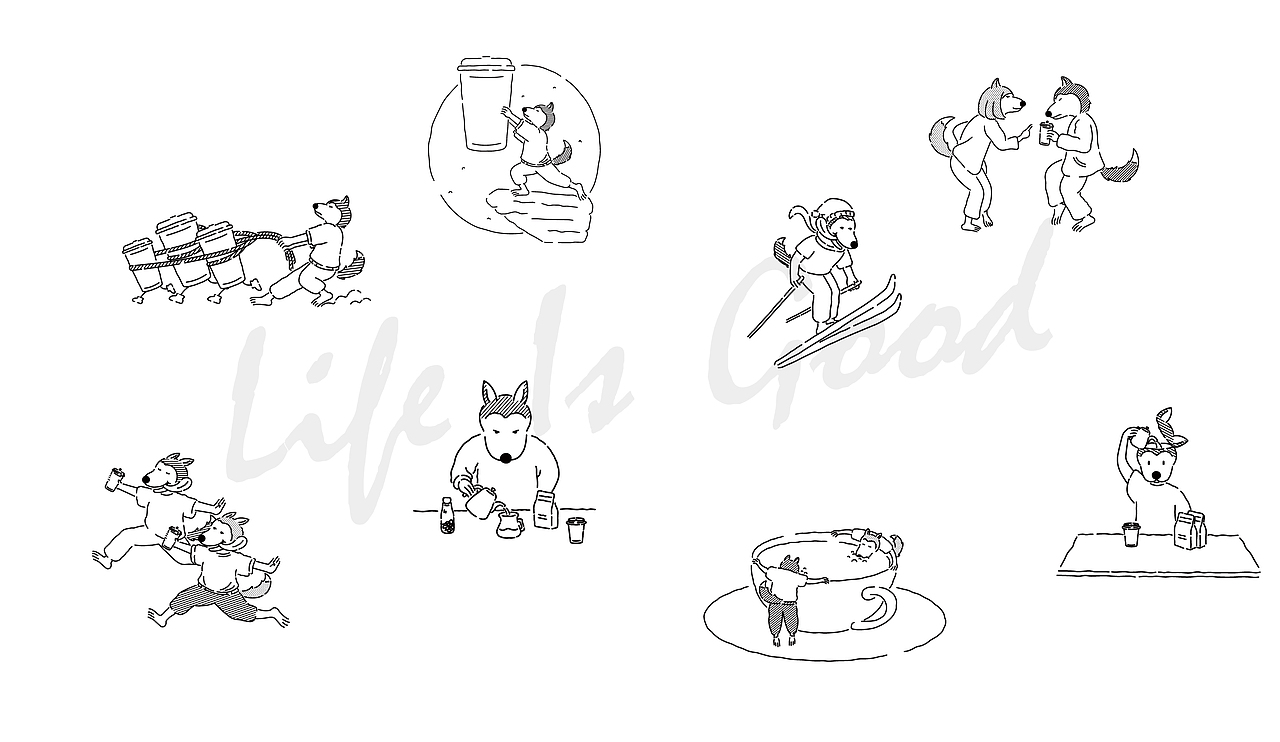 Life Is Good