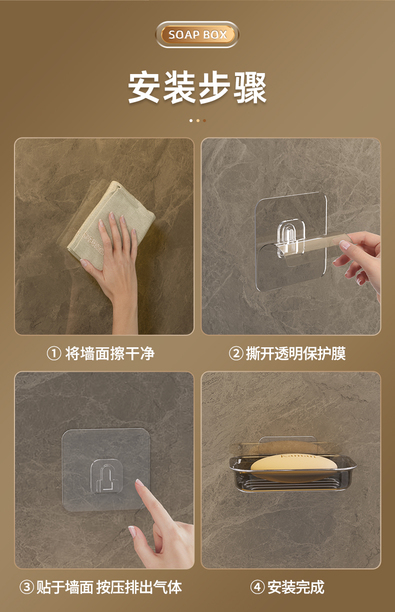 SOAP BOX

安装步骤

① 将墙面擦干净

② 撕开透明保护膜

③ 贴于墙面 按压排出气体

④ 安装完成