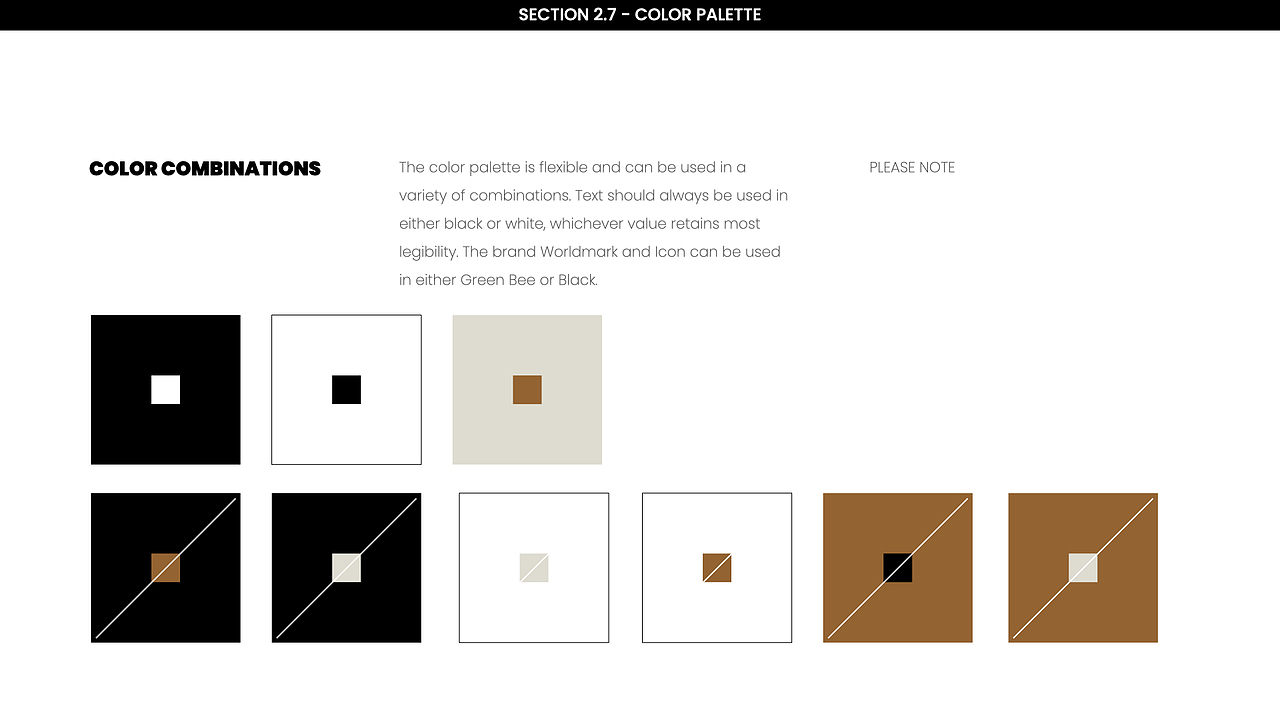 SECTION 2.7 - COLOR PALETTE

COLOR COMBINATIONS

The color palette is flexible and can be used in a variety of combinations. Text should always be used in either black or white, whichever value retains most legibility. The brand Worldmark and Icon can be used in either Green Bee or Black.

PLEASE NOTE