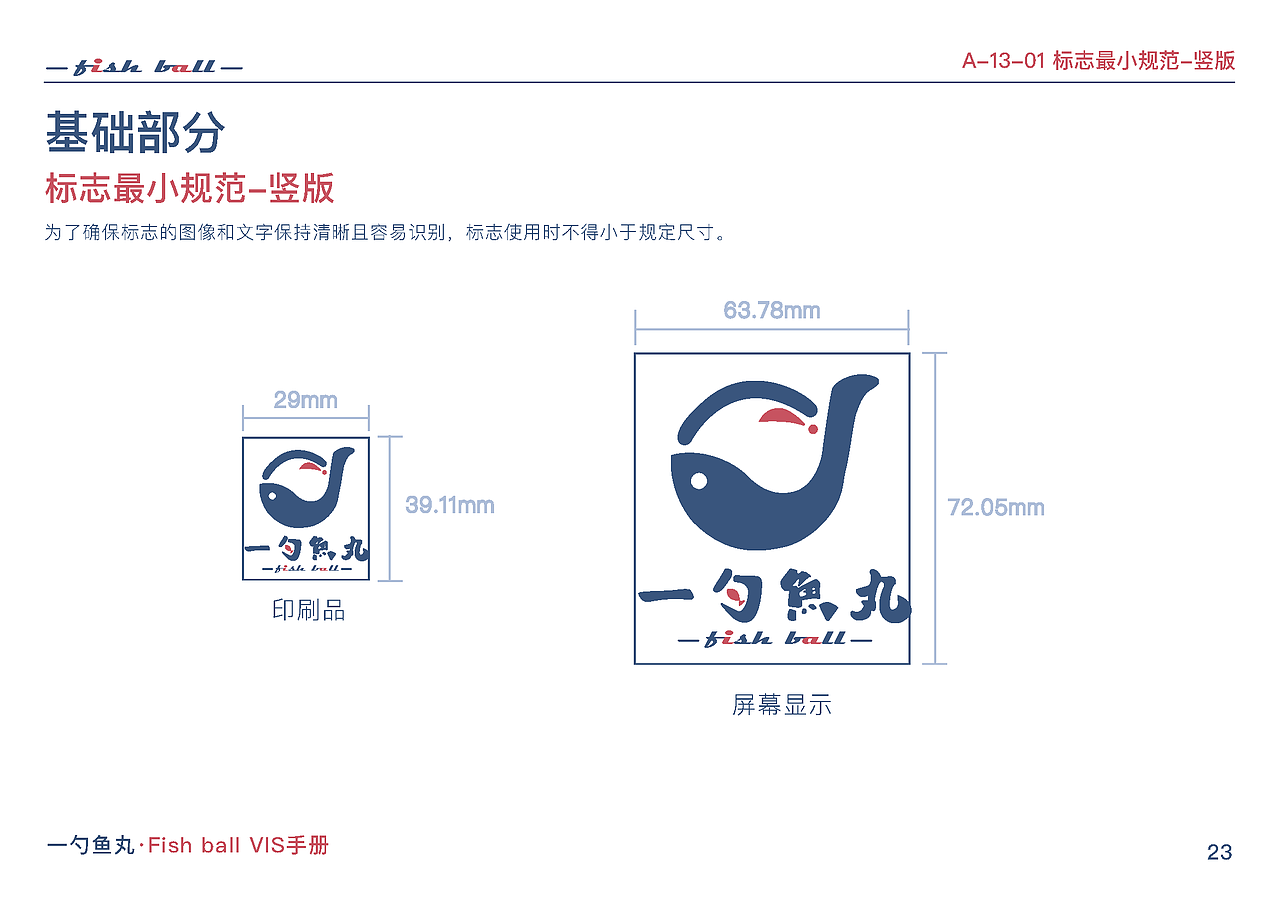 —fish ball—

A-13-01 标志最小规范-竖版

基础部分

标志最小规范-竖版

为了确保标志的图像和文字保持清晰且容易识别，标志使用时不得小于规定尺寸。

29mm

39.11mm

一勺魚丸
—fish ball—

印刷品

63.78mm

72.05mm

一勺魚丸
—fish ball—

屏幕显示

一勺鱼丸·Fish ball VIS手册

23