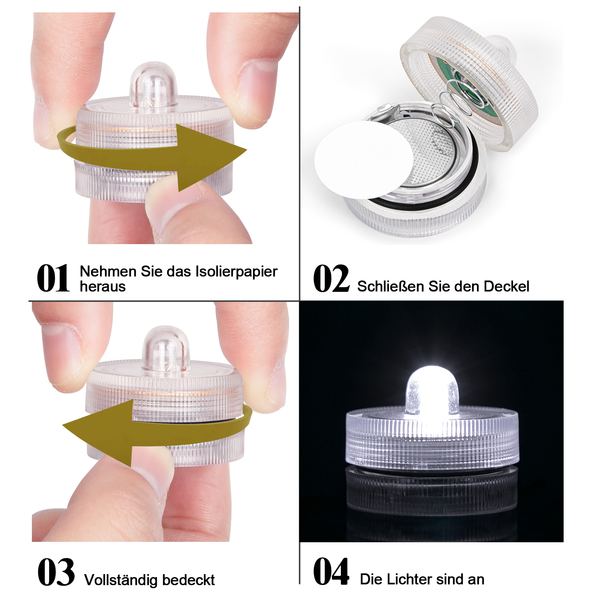 01 Nehmen Sie das Isolierpapier heraus

02 Schließen Sie den Deckel

03 Vollständig bedeckt

04 Die Lichter sind an