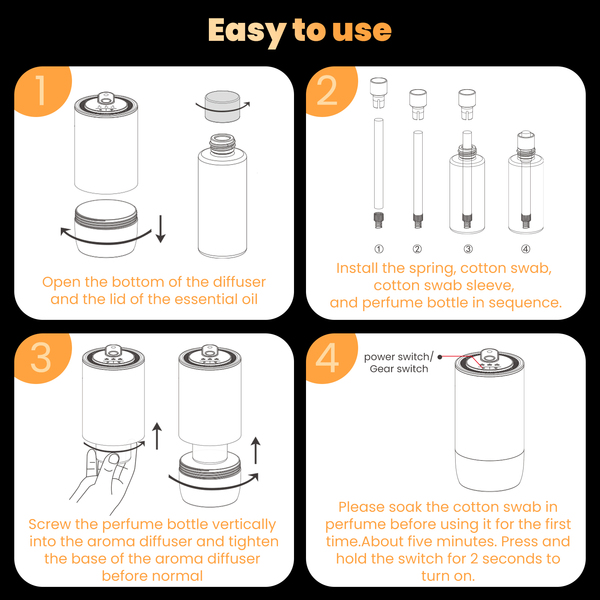 Easy to use

1

Open the bottom of the diffuser and the lid of the essential oil

2

①

②

③

④

Install the spring, cotton swab, cotton swab sleeve, and perfume bottle in sequence.

3

Screw the perfume bottle vertically into the aroma diffuser and tighten the base of the aroma diffuser before normal

4

power switch/ Gear switch

Please soak the cotton swab in perfume before using it for the first time.About five minutes. Press and hold the switch for 2 seconds to turn on.