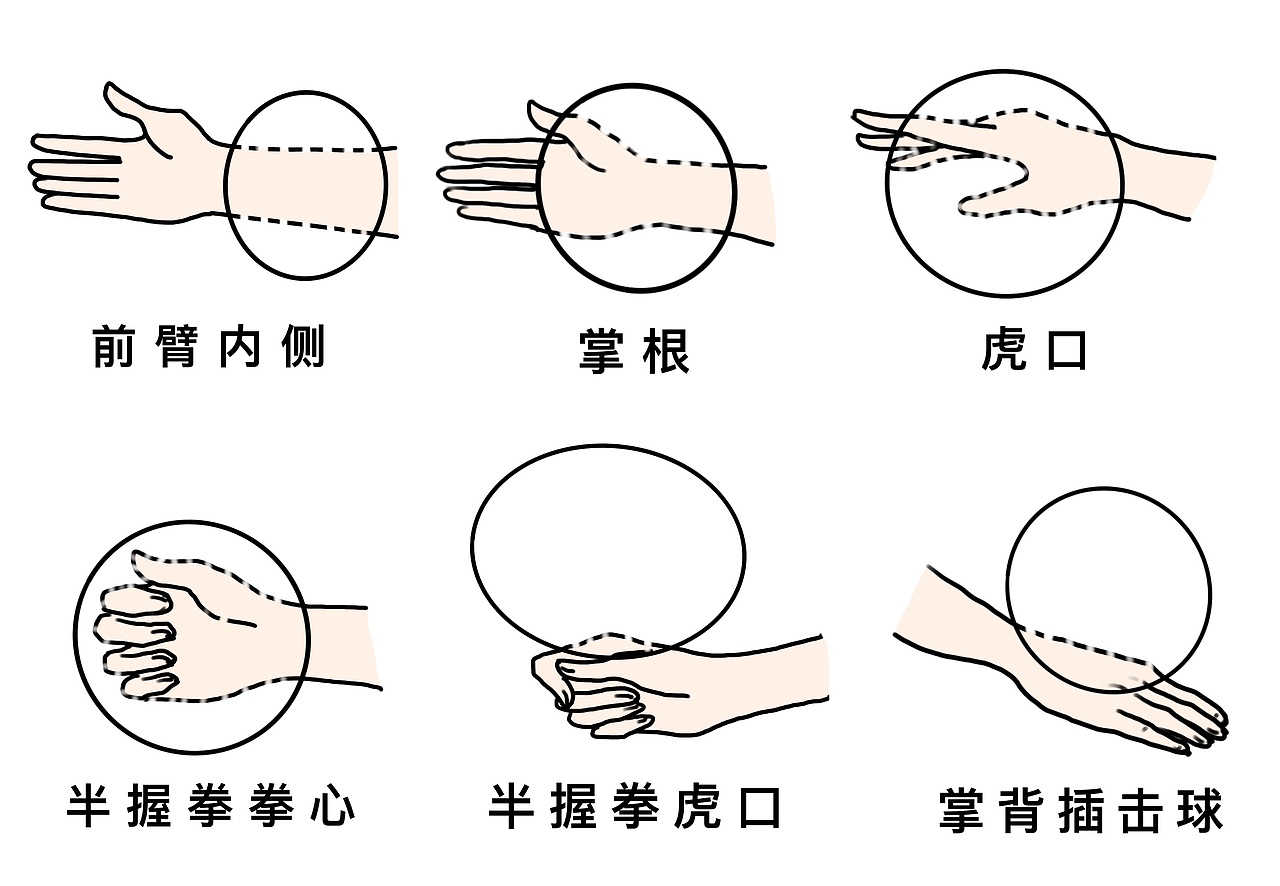 前臂内侧

掌根

虎口

半握拳拳心

半握拳虎口

掌背插击球