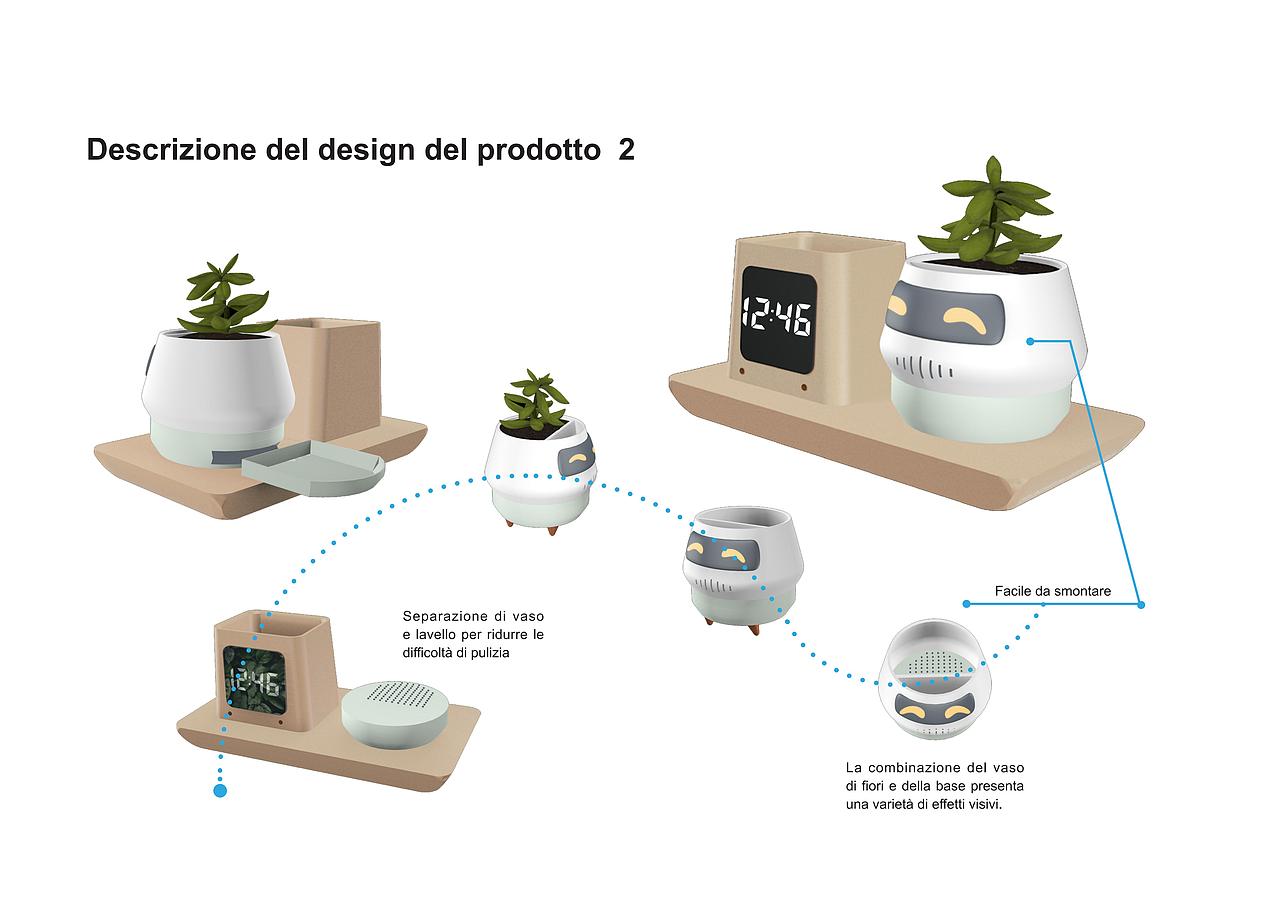 Descrizione del design del prodotto 2

12:46

Facile da smontare

Separazione di vaso e lavello per ridurre le difficoltà di pulizia

12:46

La combinazione del vaso di fiori e della base presenta una varietà di effetti visivi.