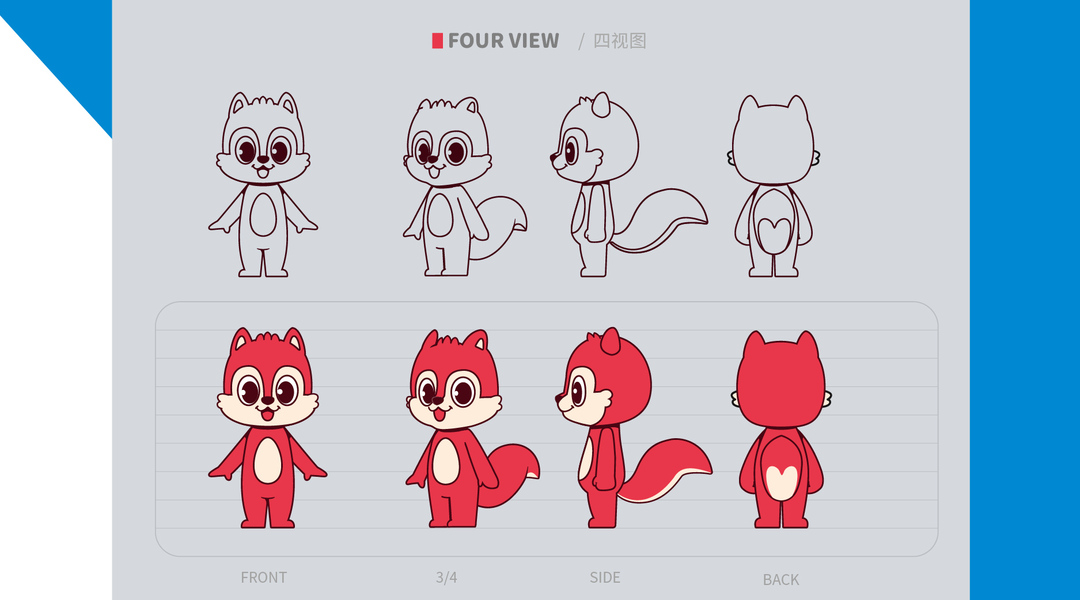 FOUR VIEW / 四视图

FRONT

3/4

SIDE

BACK