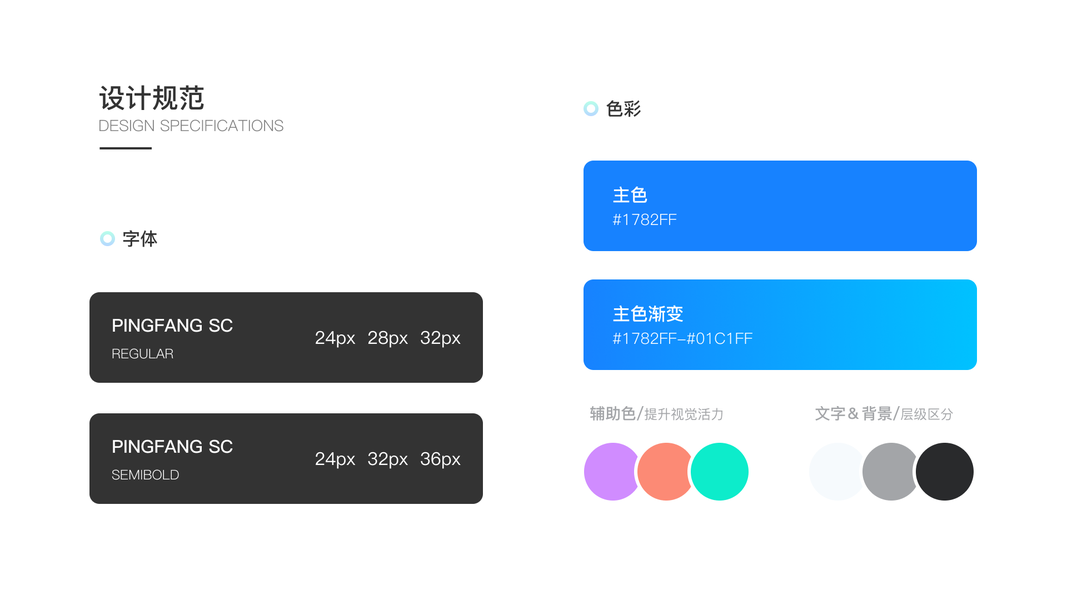 设计规范
DESIGN SPECIFICATIONS

字体

PINGFANG SC
REGULAR
24px 28px 32px

PINGFANG SC
SEMIBOLD
24px 32px 36px

色彩

主色
#1782FF

主色渐变
#1782FF–#01C1FF

辅助色/提升视觉活力

文字＆背景/层级区分