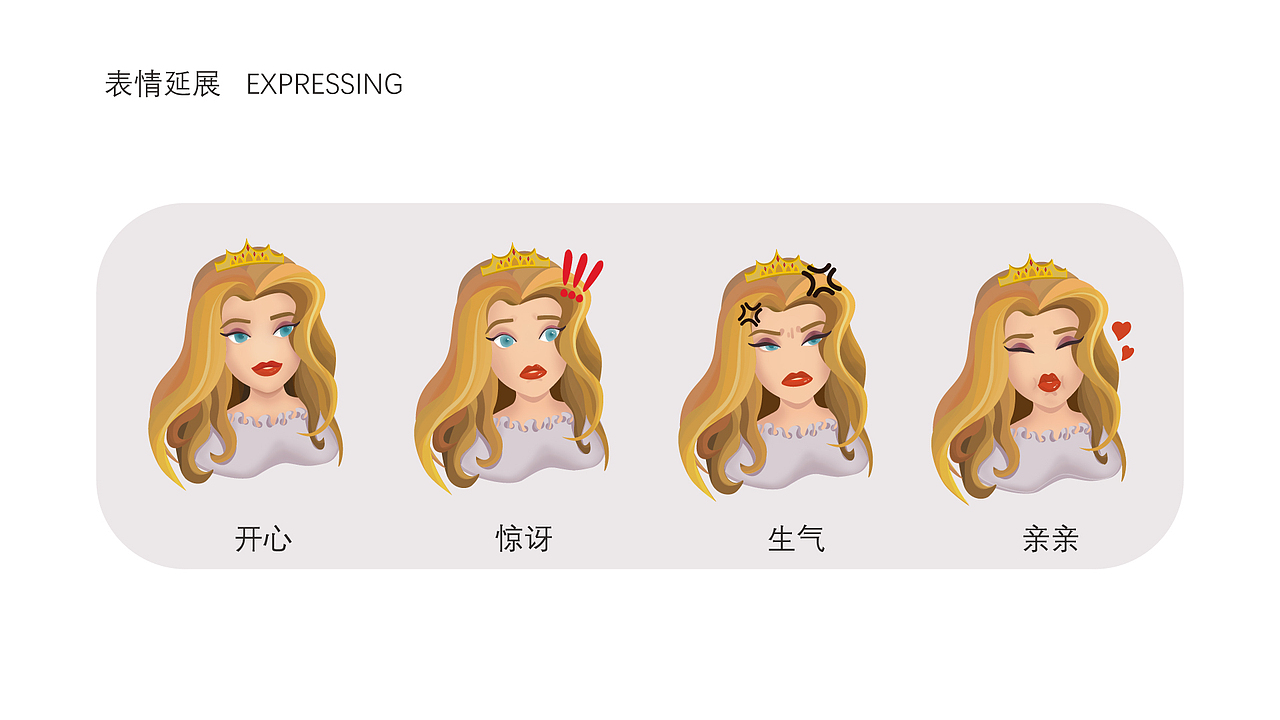 表情延展 EXPRESSING

开心

惊讶

生气

亲亲