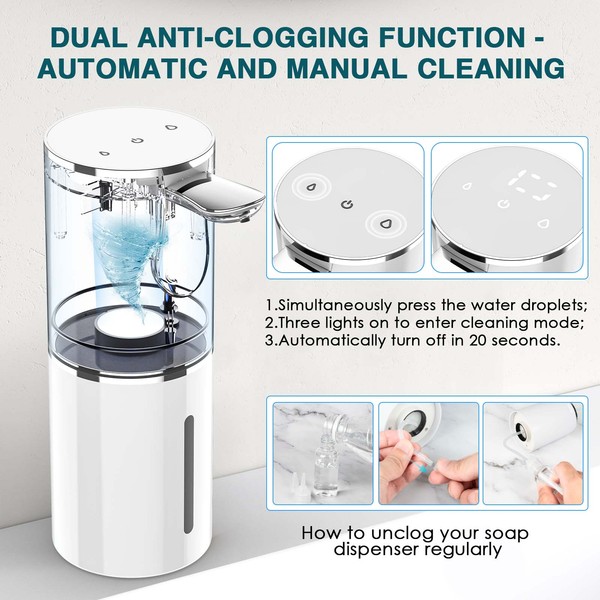 DUAL ANTI-CLOGGING FUNCTION - AUTOMATIC AND MANUAL CLEANING

1.Simultaneously press the water droplets;
2.Three lights on to enter cleaning mode;
3.Automatically turn off in 20 seconds.

How to unclog your soap dispenser regularly