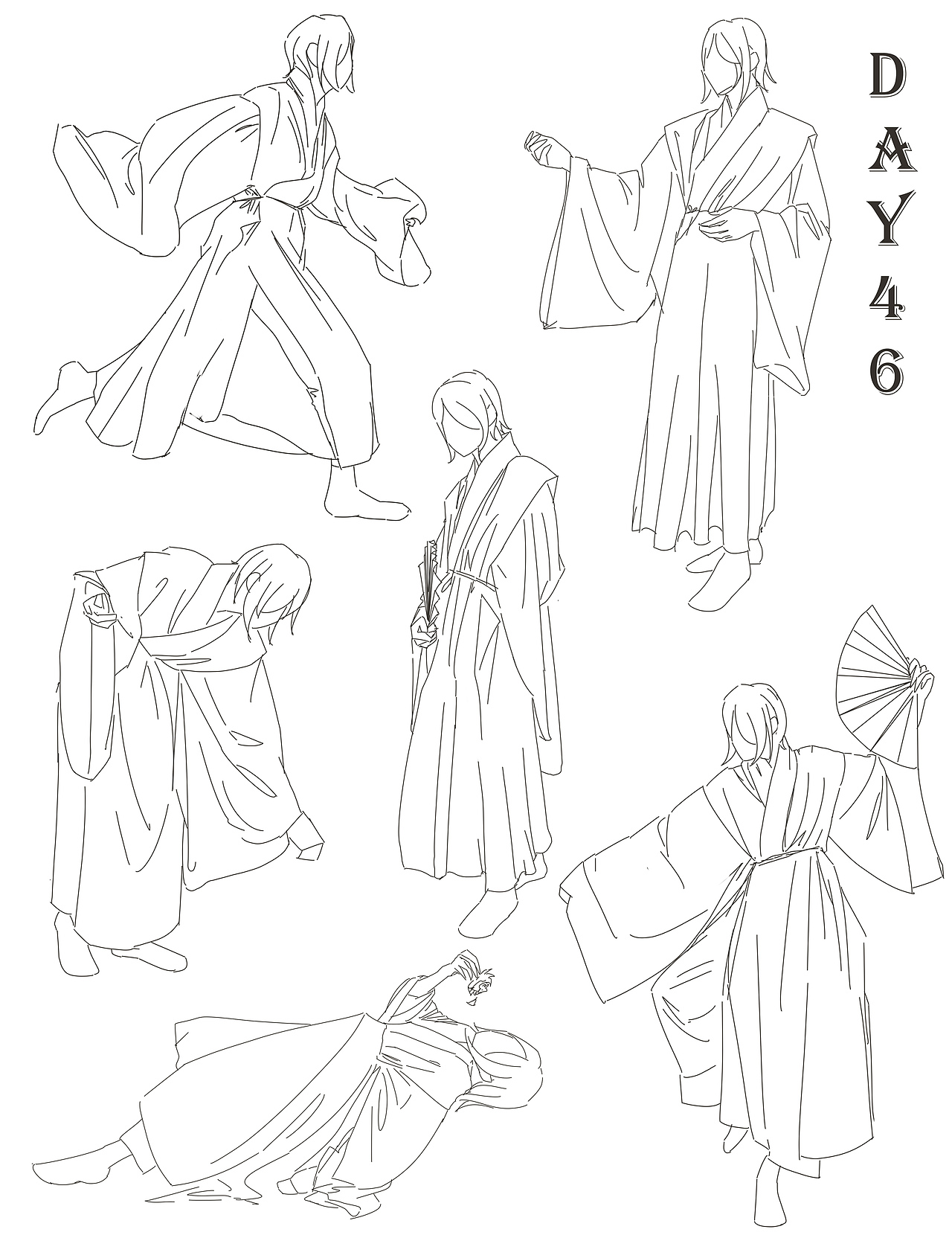 DAY 46