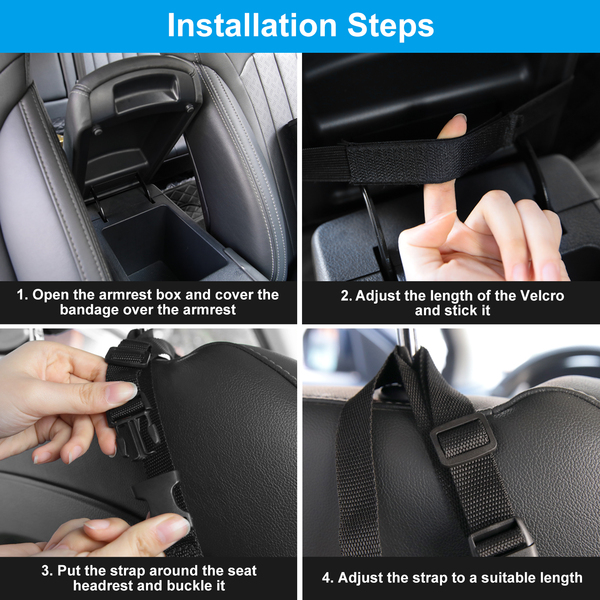 Installation Steps

1. Open the armrest box and cover the bandage over the armrest

2. Adjust the length of the Velcro and stick it

3. Put the strap around the seat headrest and buckle it

4. Adjust the strap to a suitable length