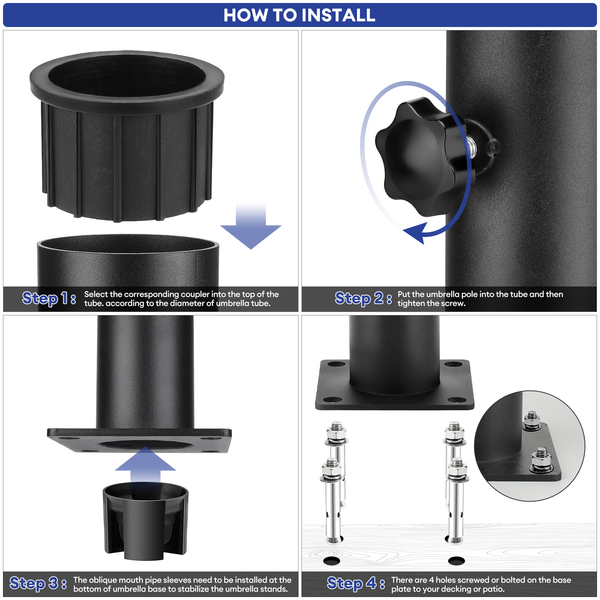 HOW TO INSTALL

Step 1: Select the corresponding coupler into the top of the tube. according to the diameter of umbrella tube.

Step 2: Put the umbrella pole into the tube and then tighten the screw.

Step 3: The oblique mouth pipe sleeves need to be installed at the bottom of umbrella base to stabilize the umbrella stands.

Step 4: There are 4 holes screwed or bolted on the base plate to your decking or patio.