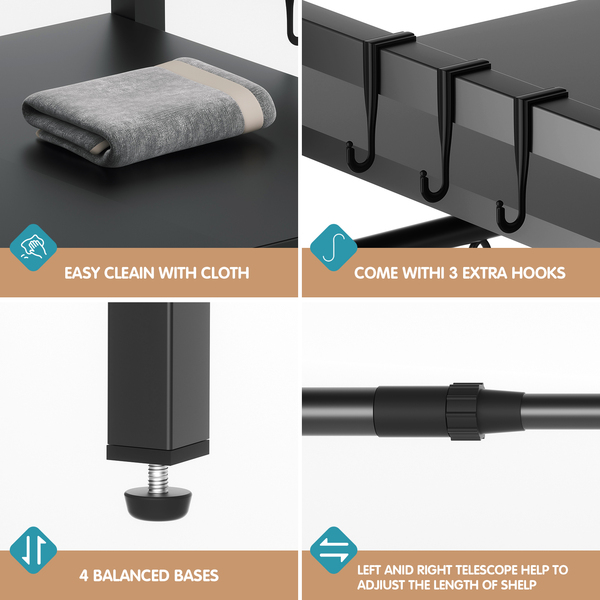 EASY CLEAIN WITH CLOTH

COME WITHI 3 EXTRA HOOKS

4 BALANCED BASES

LEFT ANID RIGHT TELESCOPE HELP TO ADJIUST THE LENGTH OF SHELP