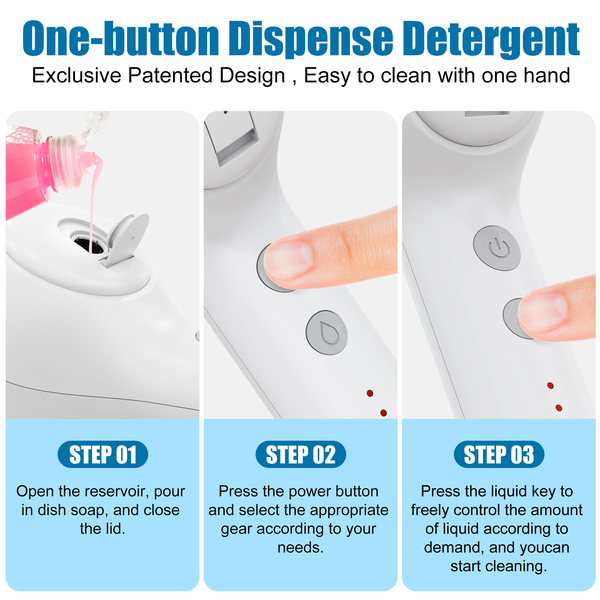 One-button Dispense Detergent
Exclusive Patented Design , Easy to clean with one hand

STEP 01
Open the reservoir, pour in dish soap, and close the lid.

STEP 02
Press the power button and select the appropriate gear according to your needs.

STEP 03
Press the liquid key to freely control the amount of liquid according to demand, and youcan start cleaning.