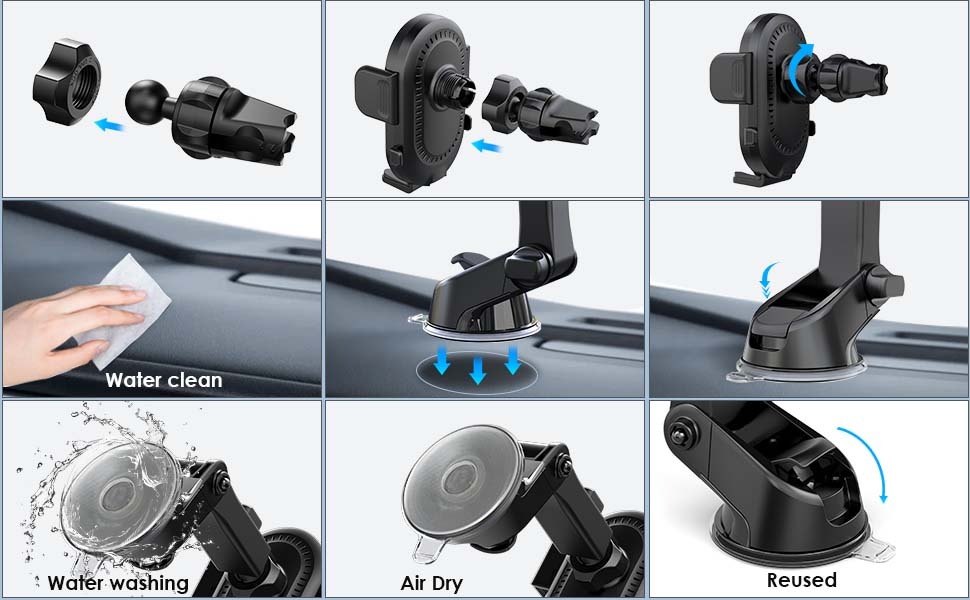 Water clean

Water washing

Air Dry

Reused