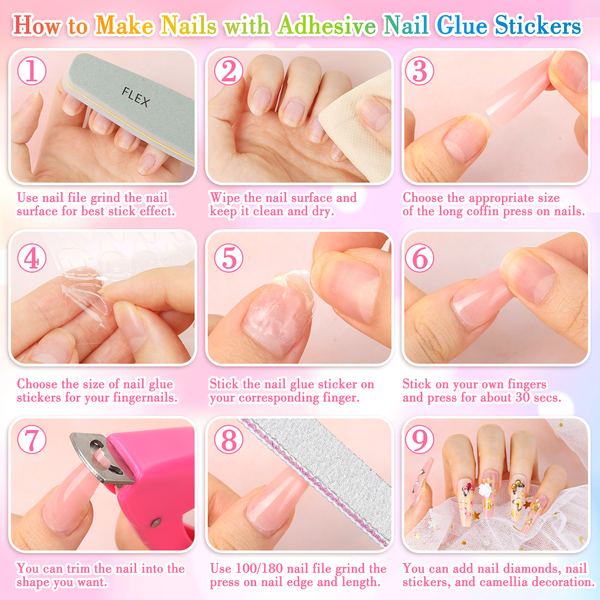 How to Make Nails with Adhesive Nail Glue Stickers

1

FLEX

Use nail file grind the nail surface for best stick effect.

2

Wipe the nail surface and keep it clean and dry.

3

Choose the appropriate size of the long coffin press on nails.

4

Choose the size of nail glue stickers for your fingernails.

5

Stick the nail glue sticker on your corresponding finger.

6

Stick on your own fingers and press for about 30 secs.

7

You can trim the nail into the shape you want.

8

Use 100/180 nail file grind the press on nail edge and length.

9

You can add nail diamonds, nail stickers, and camellia decoration.