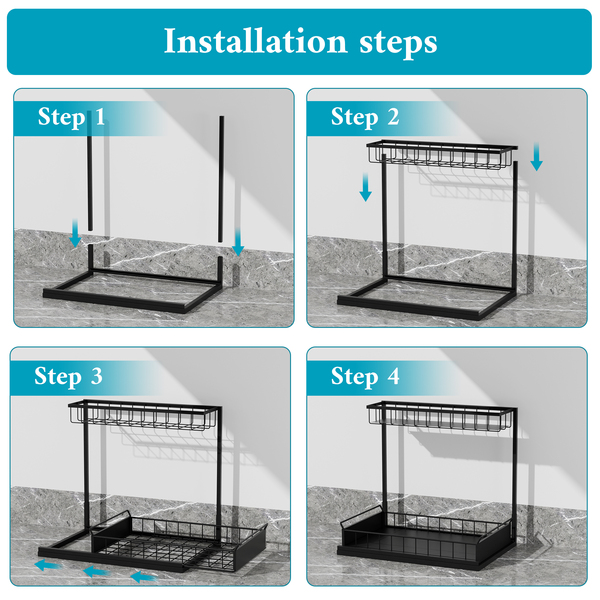 Installation steps

Step 1

Step 2

Step 3

Step 4