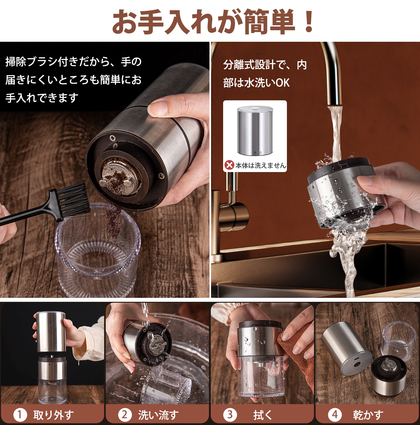 お手入れが簡単！

掃除ブラシ付きだから、手の届きにくいところも簡単にお手入れできます

分離式設計で、内部は水洗いOK

本体は洗えません

① 取り外す

② 洗い流す

③ 拭く

④ 乾かす