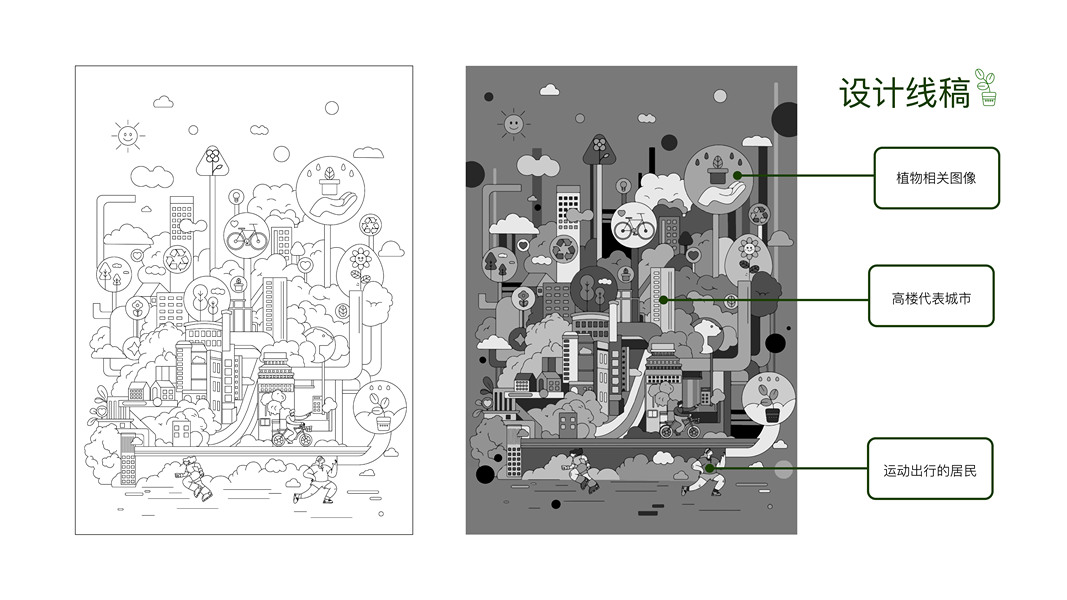 设计线稿

植物相关图像

高楼代表城市

运动出行的居民