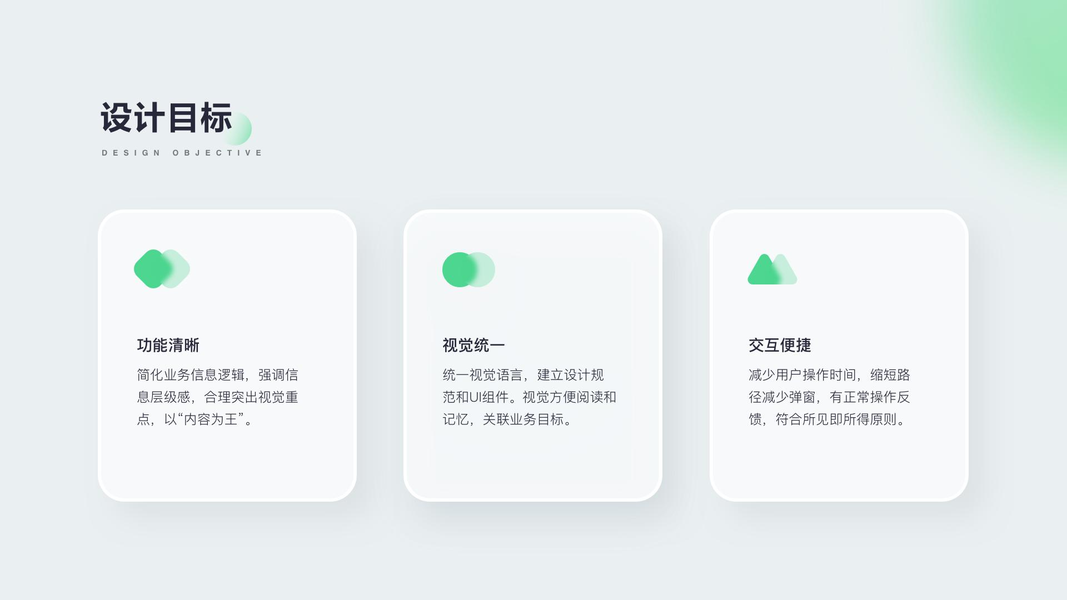 设计目标
DESIGN OBJECTIVE

功能清晰

简化业务信息逻辑，强调信息层级感，合理突出视觉重点，以“内容为王”。

视觉统一

统一视觉语言，建立设计规范和UI组件。视觉方便阅读和记忆，关联业务目标。

交互便捷

减少用户操作时间，缩短路径减少弹窗，有正常操作反馈，符合所见即所得原则。